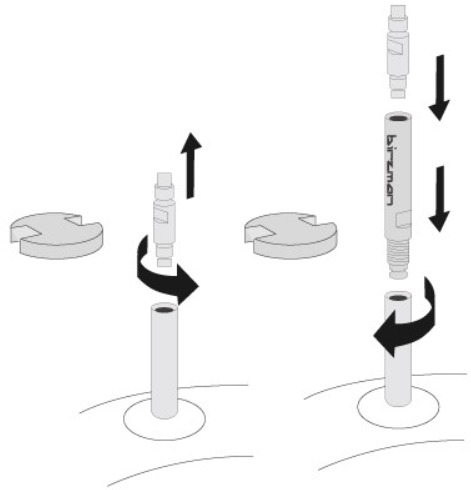 birzman